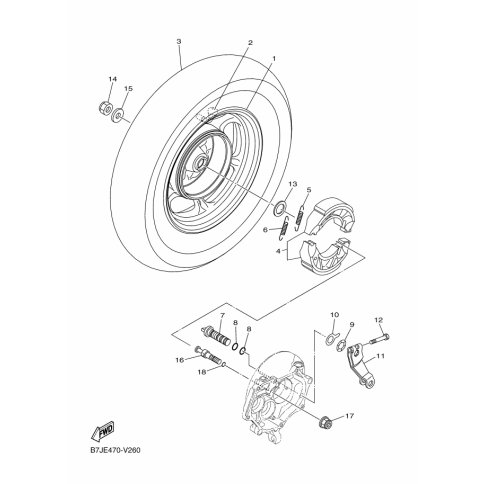 3
2
1
14
15
13
5
6
4
7
8
8
10
9
12
11
16
18
17
FWD
B7JE470-V260