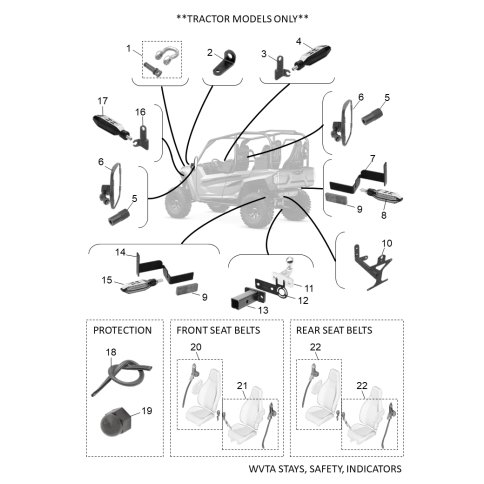 **TRACTOR MODELS ONLY**

1
2
3
4
17
16
6
5
6
5
7
9
8
10
14
15
9
11
12
13

PROTECTION
18
19

FRONT SEAT BELTS
20
21

REAR SEAT BELTS
22
22

WVTA STAYS, SAFETY, INDICATORS