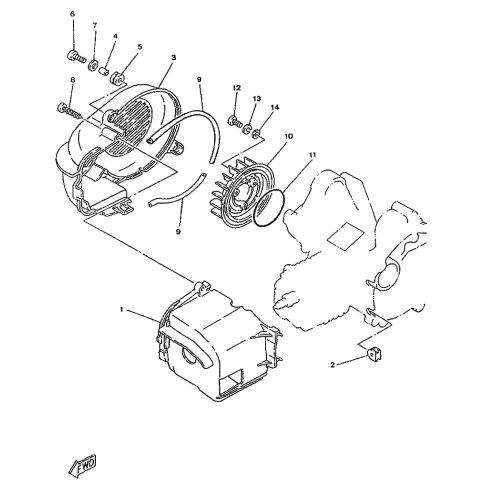 6
7
4
5
3
8
9
12
13
14
10
11
9
1
2
FWD