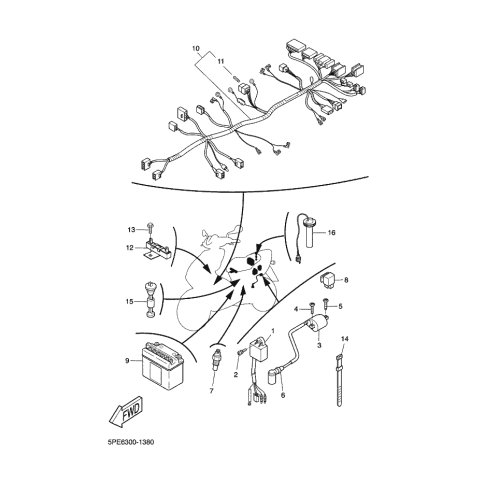 10
11
13
12
16
8
15
4
5
1
3
14
9
2
7
6
FWD
5PE6300-1380