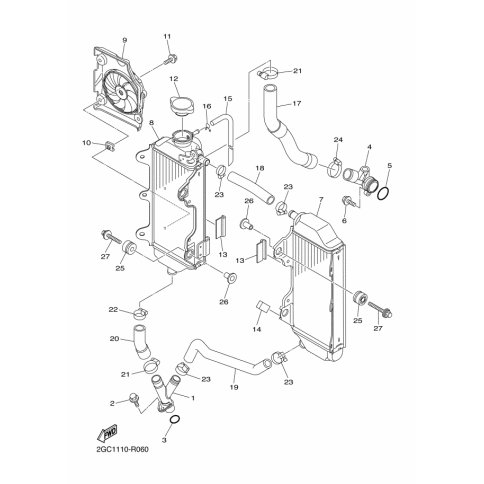 9
11
21
12
16
15
17
8
10
24
4
5
18
23
23
26
7
6
27
25
13
13
26
22
14
25
27
20
21
23
19
23
2
1
3
FWD
2GC1110-R060