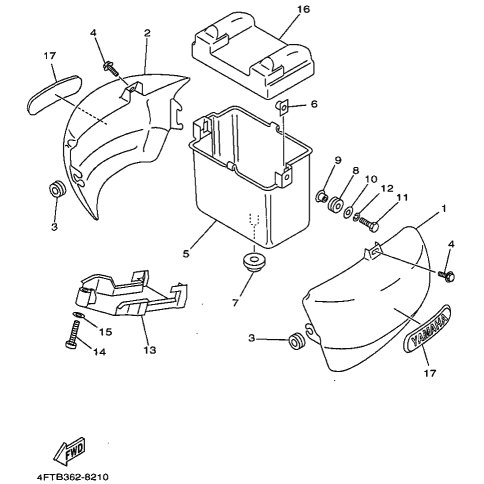 16
4
2
17
6
9
8
10
12
11
1
3
5
4
7
15
14
13
3
YAMAHA
17
FWD
4FTB362-8210