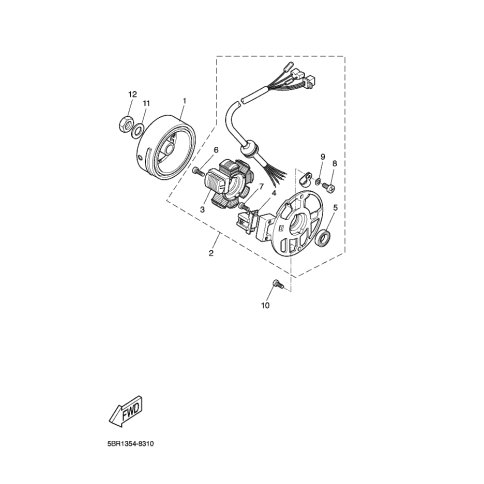 12
11
1
6
9
8
7
4
3
5
2
10
FWD
5BR1354-8310