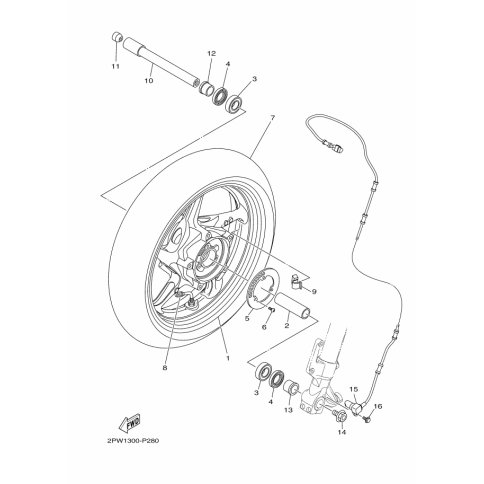 11
10
12
4
3
7
9
5
6
2
8
1
3
4
13
15
16
14
FWD
2PW1300-P280