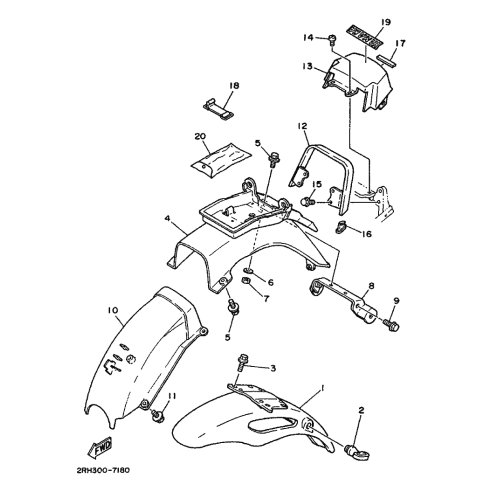 19
14
17
13
18
12
20
5
15
4
16
6
7
8
9
10
5
3
1
11
2
FWD
2RH300-7180