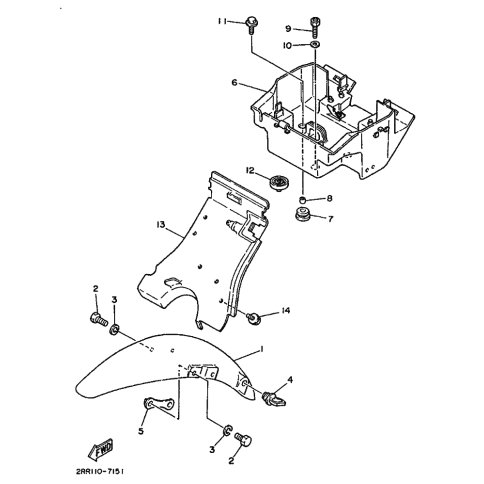 11
9
10
6
12
8
7
13
2
3
14
1
4
5
3
2
FWD
2RR110-7151