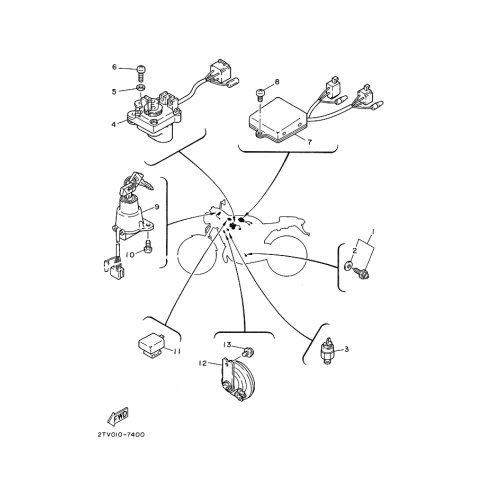 6
5
4
8
7
9
10
1
2
11
13
12
3
FWD
2TV010-7400