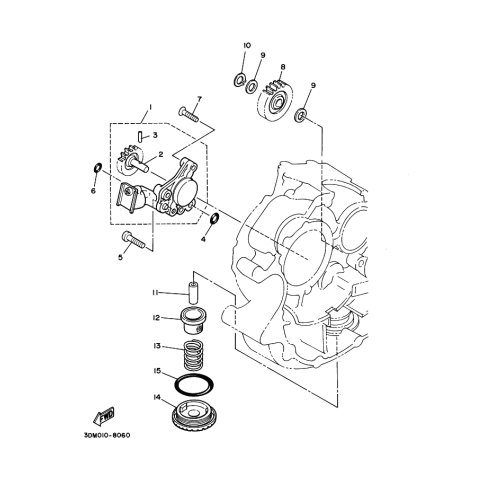 10
9
8
9
7
1
3
2
6
4
5
11
12
13
15
14
FWD
3DM010-8060