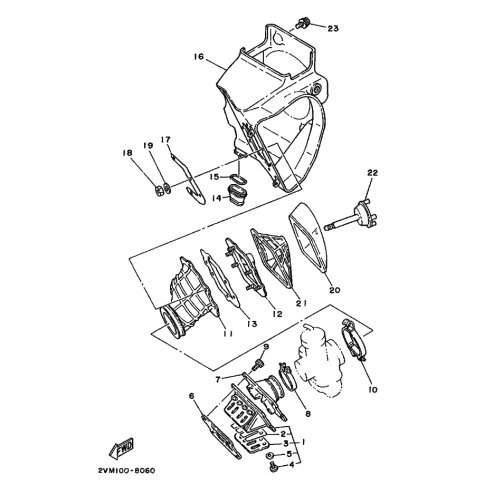 23
16
17
19
18
15
14
22
20
21
12
13
11
9
10
7
8
6
2
3
1
5
4
FWD
2VM100-8060