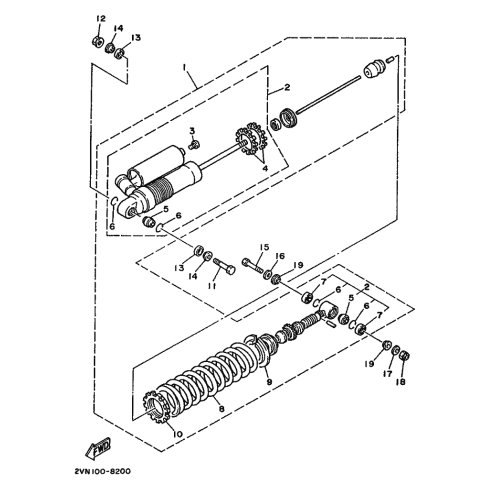 12
14
13
1
2
3
4
5
6
6
13
14
11
15
16
19
7
6
2
5
6
7
19
17
18
9
8
10
FWD
2VN100-8200