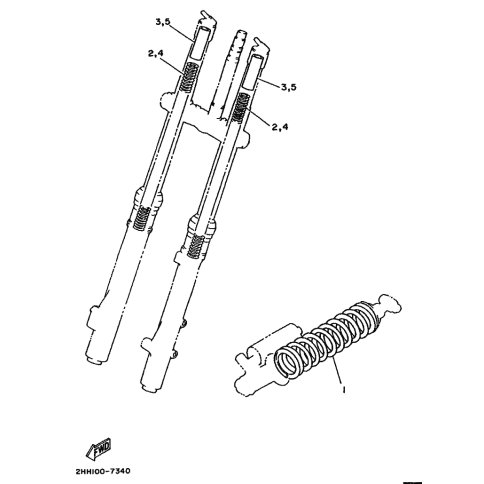 3,5
2,4
3,5
2,4
1
FWD
2HH100-7340