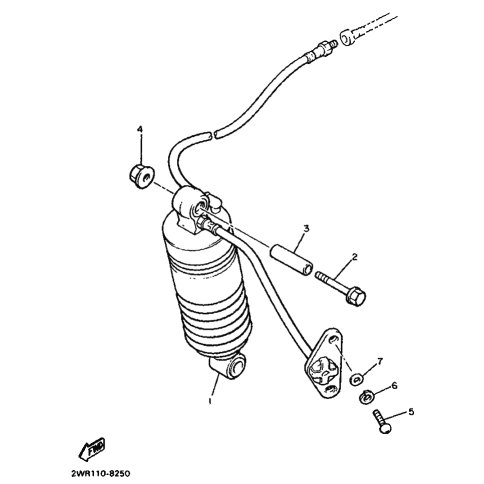 4
3
2
7
6
5
1
FWD
2WR110-8250