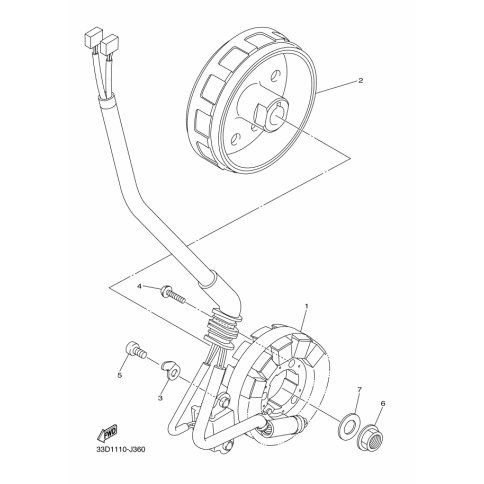 2
4
1
5
3
7
6
FWD
33D1110-J360