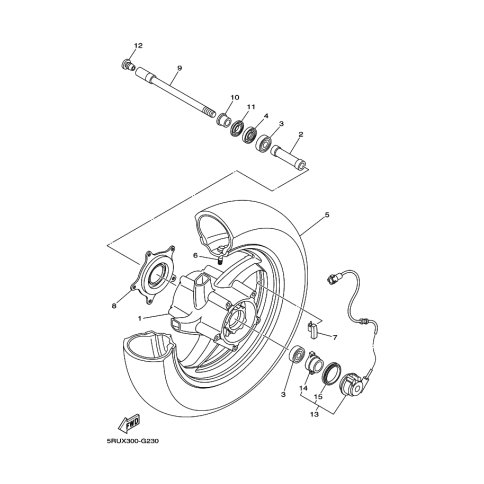 12
9
10
11
4
3
2
5
6
8
1
7
3
14
15
13
FWD
5RUX300-G230