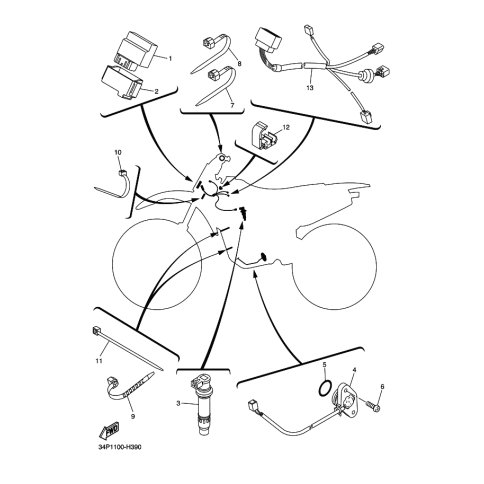 1
2
8
7
13
12
10
11
9
3
5
4
6
FWD
34P1100-H390