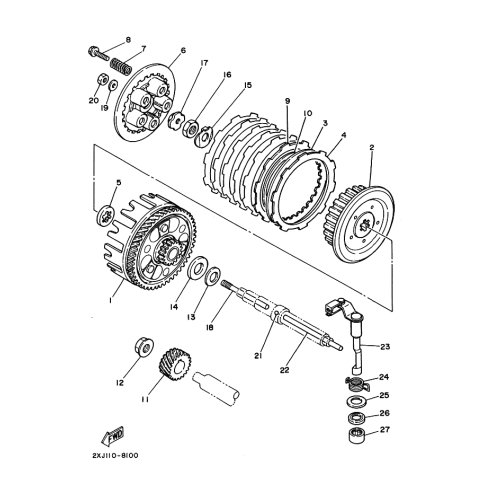 8
7
6
17
16
15
20
19
9
10
3
4
2
5
1
14
13
18
21
22
23
12
11
24
25
26
27
FWD
2XJ110-8100