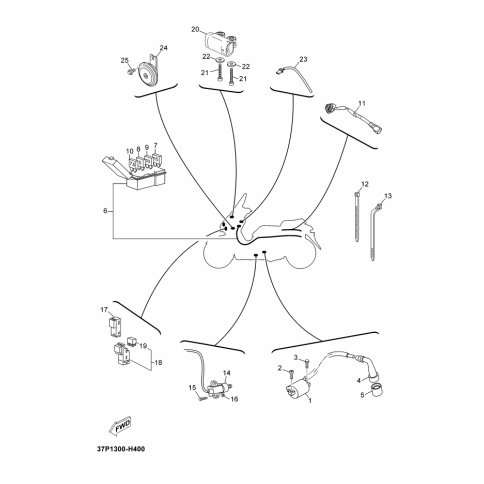 20
24
25
22
22
21
21
23
11
10
8
9
7
6
12
13
17
19
18
14
15
16
3
2
4
5
1
FWD
37P1300-H400