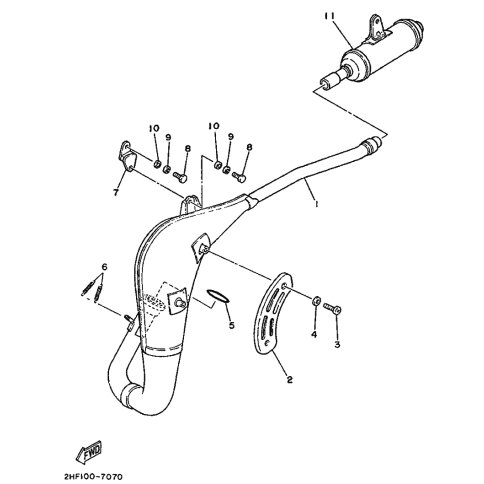 11
10
9
8
10
9
8
7
1
6
5
4
3
2
FWD
2HF100-7070