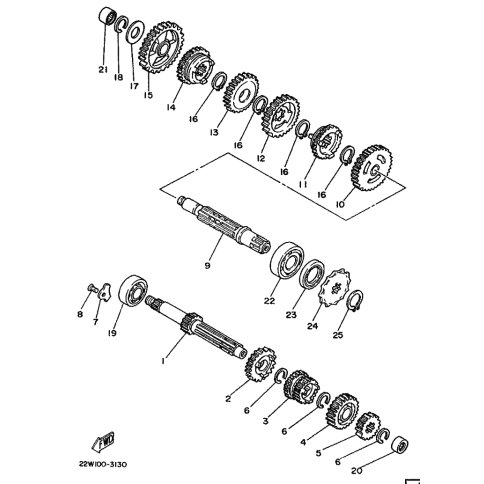 21
18
17
15
14
16
13
16
12
16
11
16
10
9
22
23
24
25
8
7
19
1
2
6
3
6
4
5
6
20
FWD
22W100-3130