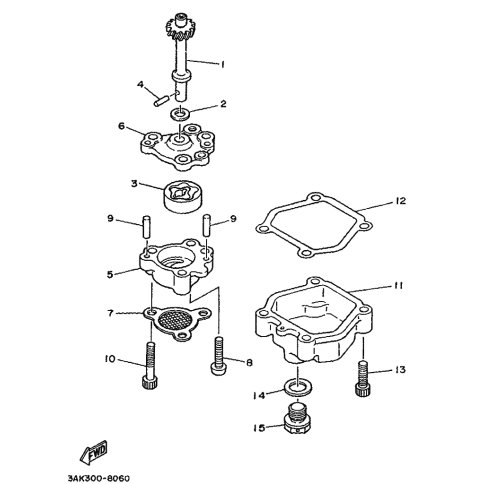 1
4
2
6
3
12
9
9
5
11
7
10
8
13
14
15
FWD
3AK300-8060