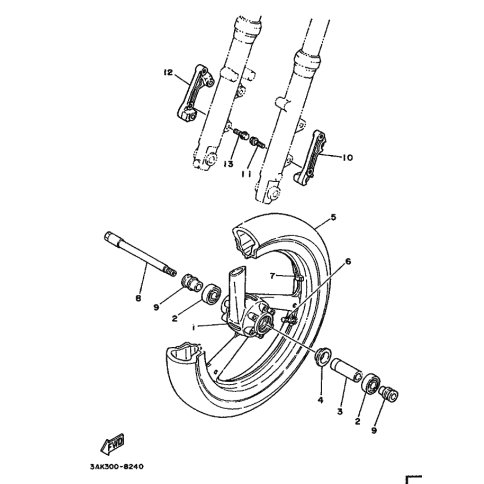 12
13
11
10
5
6
7
8
9
2
1
4
3
2
9
FWD
3AK300-8240