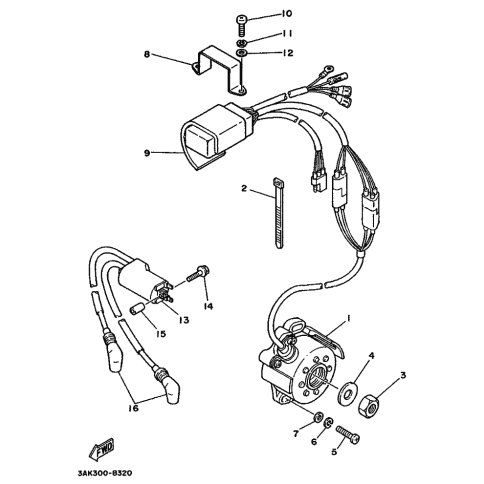 10
11
12
8
9
2
14
13
15
1
4
3
16
7
6
5
FWD
3AK300-8320