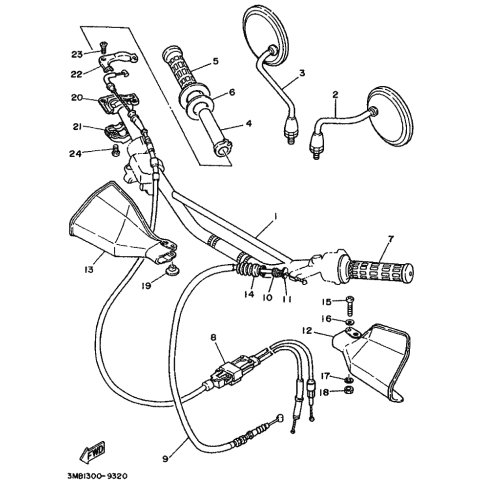 23
22
20
21
24
5
6
4
3
2
1
7
13
19
14
10
11
15
16
12
8
17
18
9
FWD
3MB1300-9320