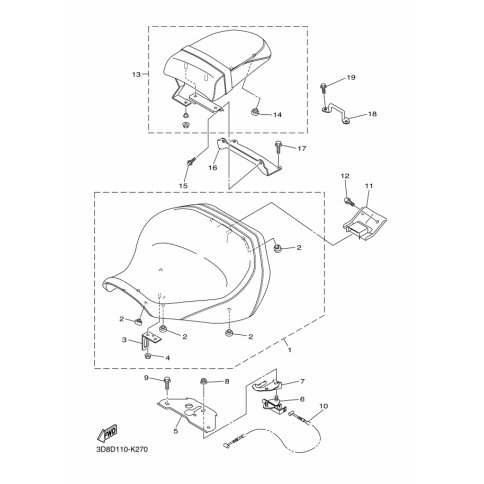 13
19
14
18
17
16
15
12
11
2
2
2
2
3
4
1
9
8
7
6
10
5
FWD
3D8D110-K270