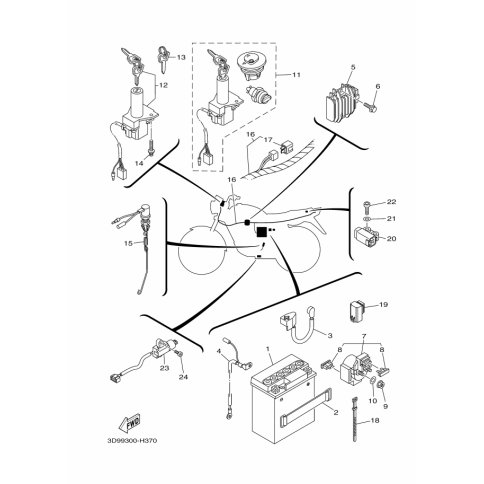 13
12
11
5
6
14
16
17
16
22
21
20
15
19
3
7
8
8
4
1
23
24
10
9
2
18
FWD
3D99300-H370