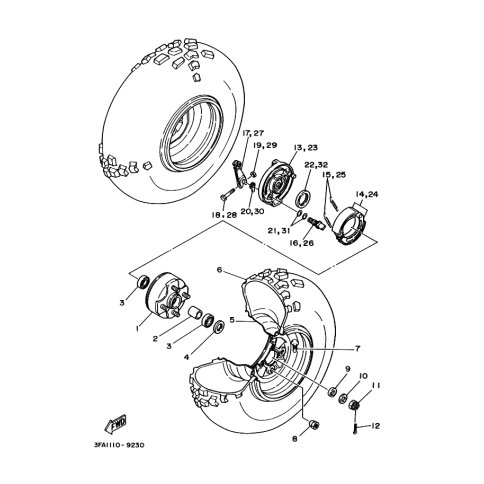 17, 27
19, 29
13, 23
22, 32
15, 25
14, 24
18, 28
20, 30
21, 31
16, 26
6
3
1
2
3
4
5
7
9
10
11
12
8
FWD
3FA1110-9230