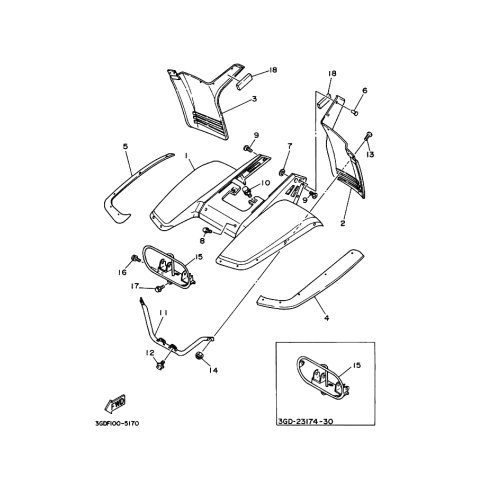 18
18
6
3
9
7
13
5
1
10
9
2
8
15
16
17
4
11
12
14
15
FWD
3GDF100-5170
3GD-23174-30