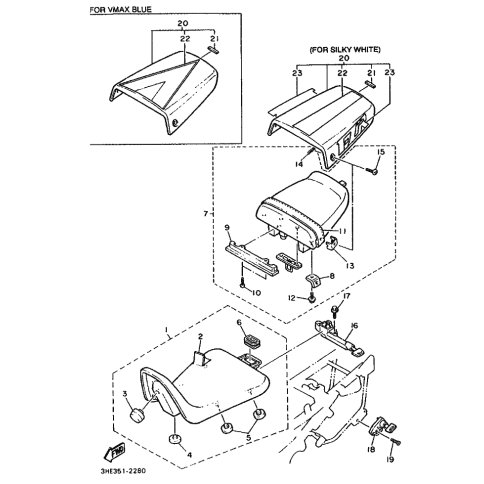 FOR VMAX BLUE

20
22
21

(FOR SILKY WHITE)
20
23
22
21
23

14
15
7
9
11
13
8
10
12
17
16
1
2
6
3
4
5
18
19
FWD
3HE351-2280