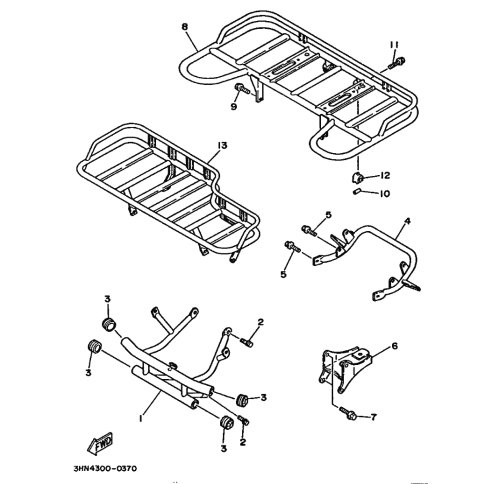 8
11
9
13
12
10
5
4
5
3
2
3
6
3
1
7
3
2
FWD
3HN4300-0370