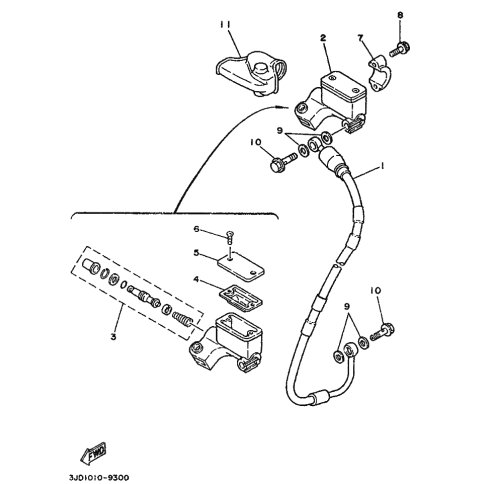 11
2
7
8
9
10
1
6
5
4
3
10
9
FWD
3JD1010-9300