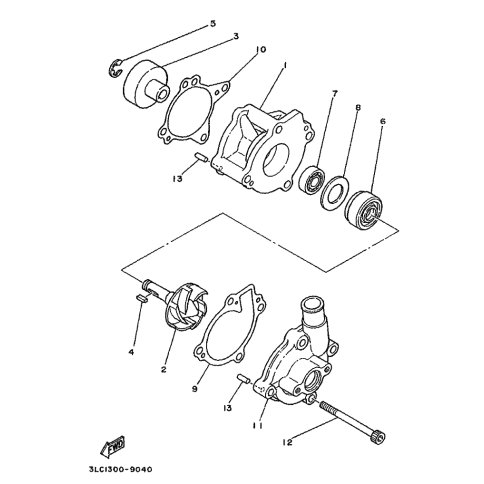 5
3
10
1
7
8
6
13
4
2
9
13
11
12
FWD
3LC1300-9040