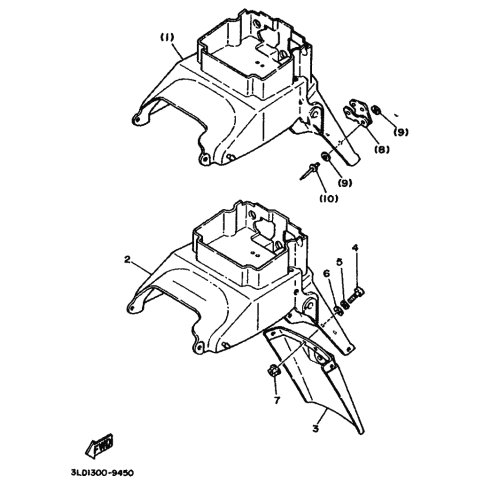 (1)
(9)
(8)
(9)
(10)
2
4
5
6
7
3
FWD
3LD1300-9450