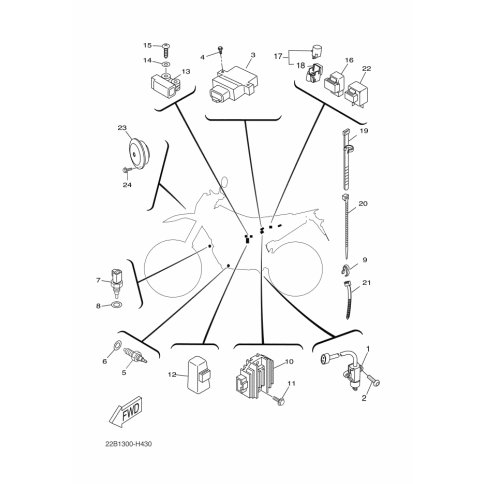 15
14
13
4
3
17
18
16
22
23
24
19
20
9
21
7
8
6
5
12
10
11
1
2
FWD
22B1300-H430