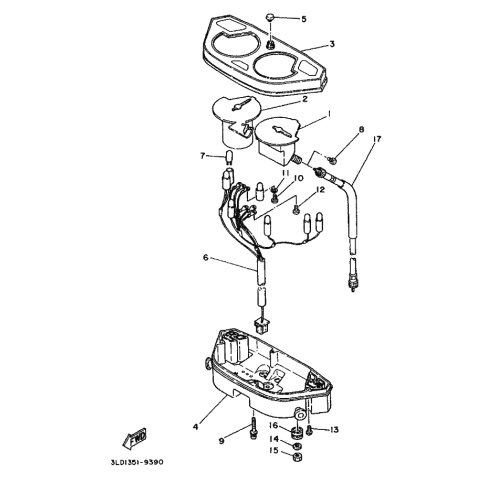 5
3
2
1
8
17
7
11
10
12
6
4
9
16
13
14
15
FWD
3LD1351-9390