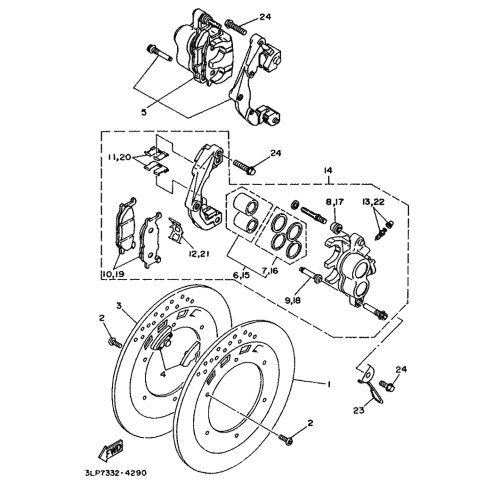 24
5
11,20
24
14
8,17
13,22
12,21
10,19
6,15
7,16
9,18
3
2
4
1
24
23
2
FWD
3LP7332-4290