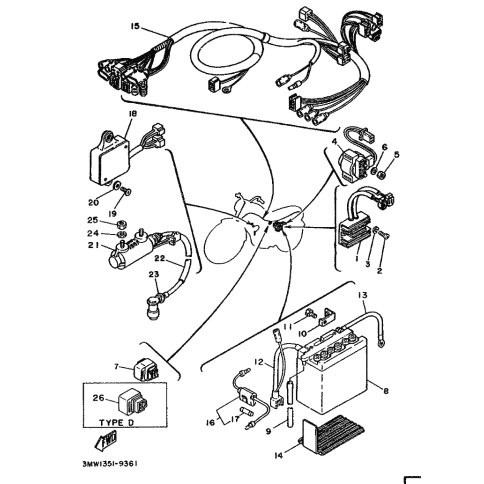 15
18
4
6
5
20
19
25
24
21
22
23
1
3
2
13
11
10
12
7
8
26
TYPE D
16
17
9
14
FWD
3MW1351-9361