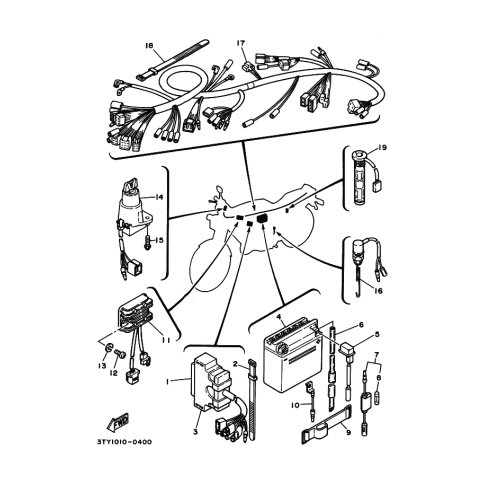 18
17
19
14
15
16
11
13
12
4
6
5
7
8
2
1
10
3
9
FWD
3TY1010-0400