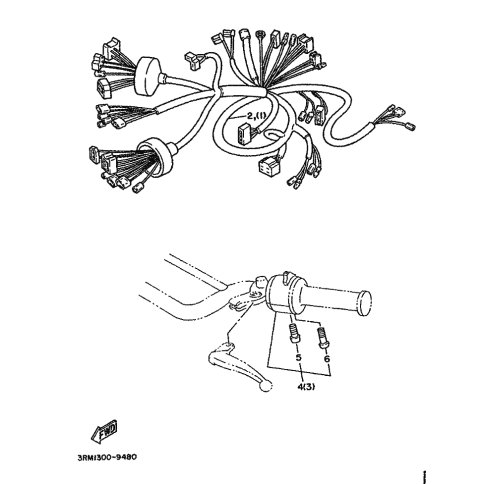 2,(1)

5

6

4(3)

FWD

3RM1300-9480