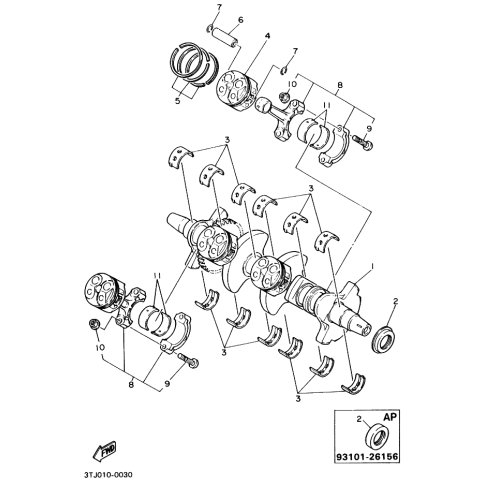 7
6
4
7
5
10
8
11
9
3
3
1
2
11
10
3
8
9
3
2
AP
93101-26156
FWD
3TJ010-0030