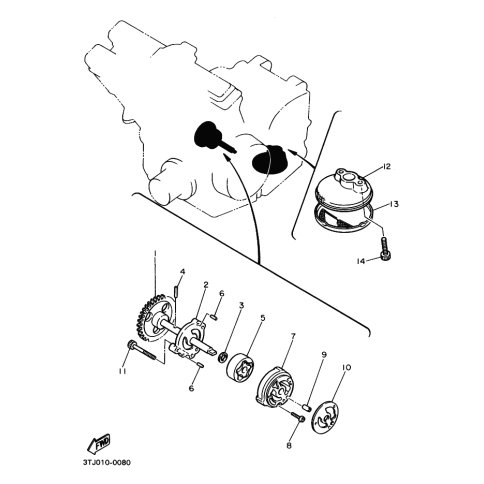 12
13
14
1
4
2
6
3
5
7
9
10
11
6
8
FWD
3TJ010-0080