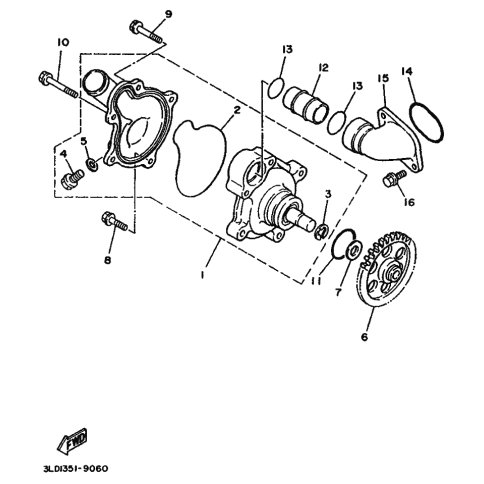 9
10
13
12
13
15
14
2
5
4
3
16
8
1
11
7
6
FWD
3LD1351-9060