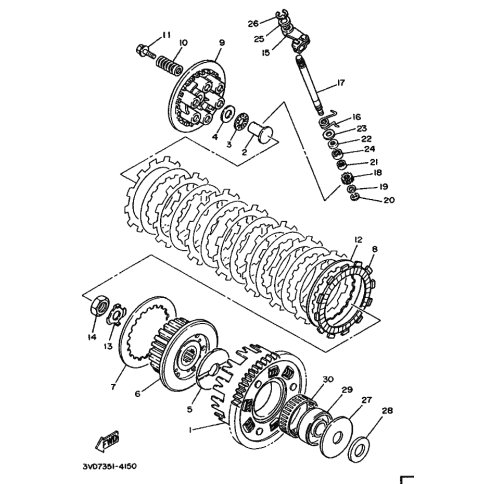 26
25
15
11
10
9
17
16
23
22
24
21
18
19
20
4
3
2
12
8
14
13
7
6
5
30
29
27
28
1
FWD
3VD7351-4150