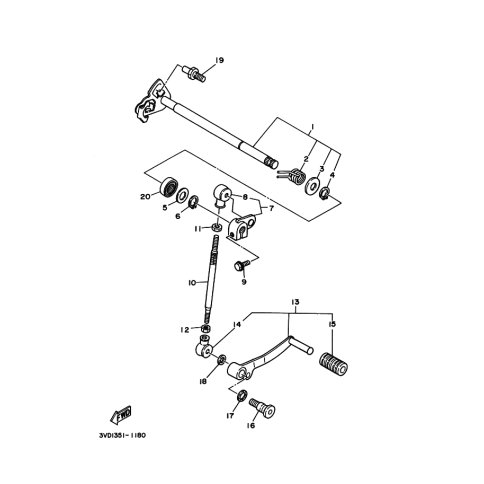 19
1
2
3
4
20
5
6
8
7
11
9
10
13
14
15
12
18
17
16
FWD
3VD1351-1180