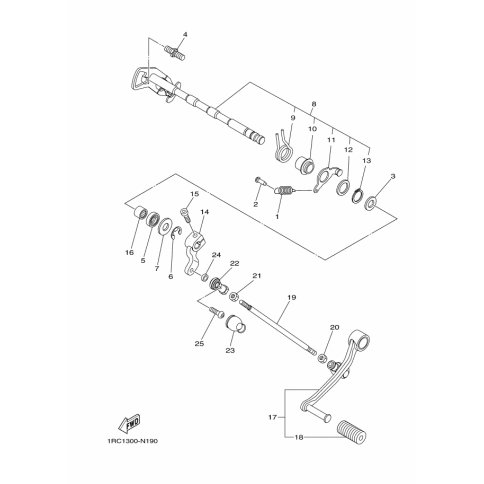 4
8
9
10
11
12
13
3
2
1
15
14
16
5
7
6
24
22
21
19
25
23
20
17
18
FWD
1RC1300-N190