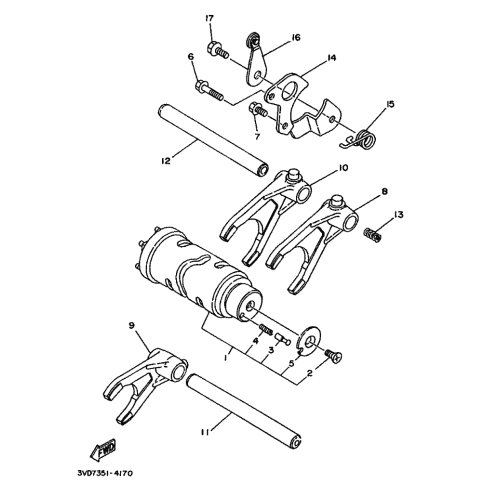 17
16
6
14
15
7
12
10
8
13
9
4
3
1
5
2
11
FWD
3VD7351-4170