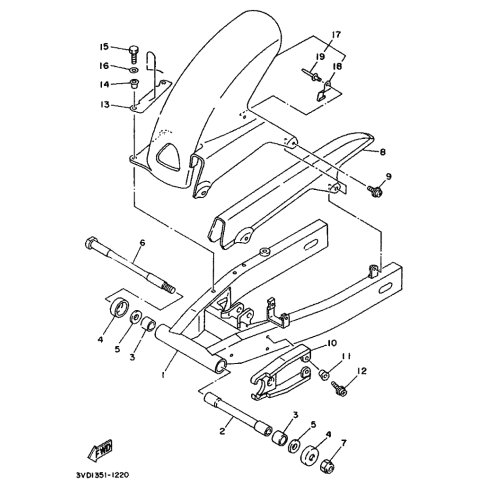 15
16
14
13
17
19
18
8
9
6
4
5
3
1
10
11
12
2
3
5
4
7
FWD
3VD1351-1220